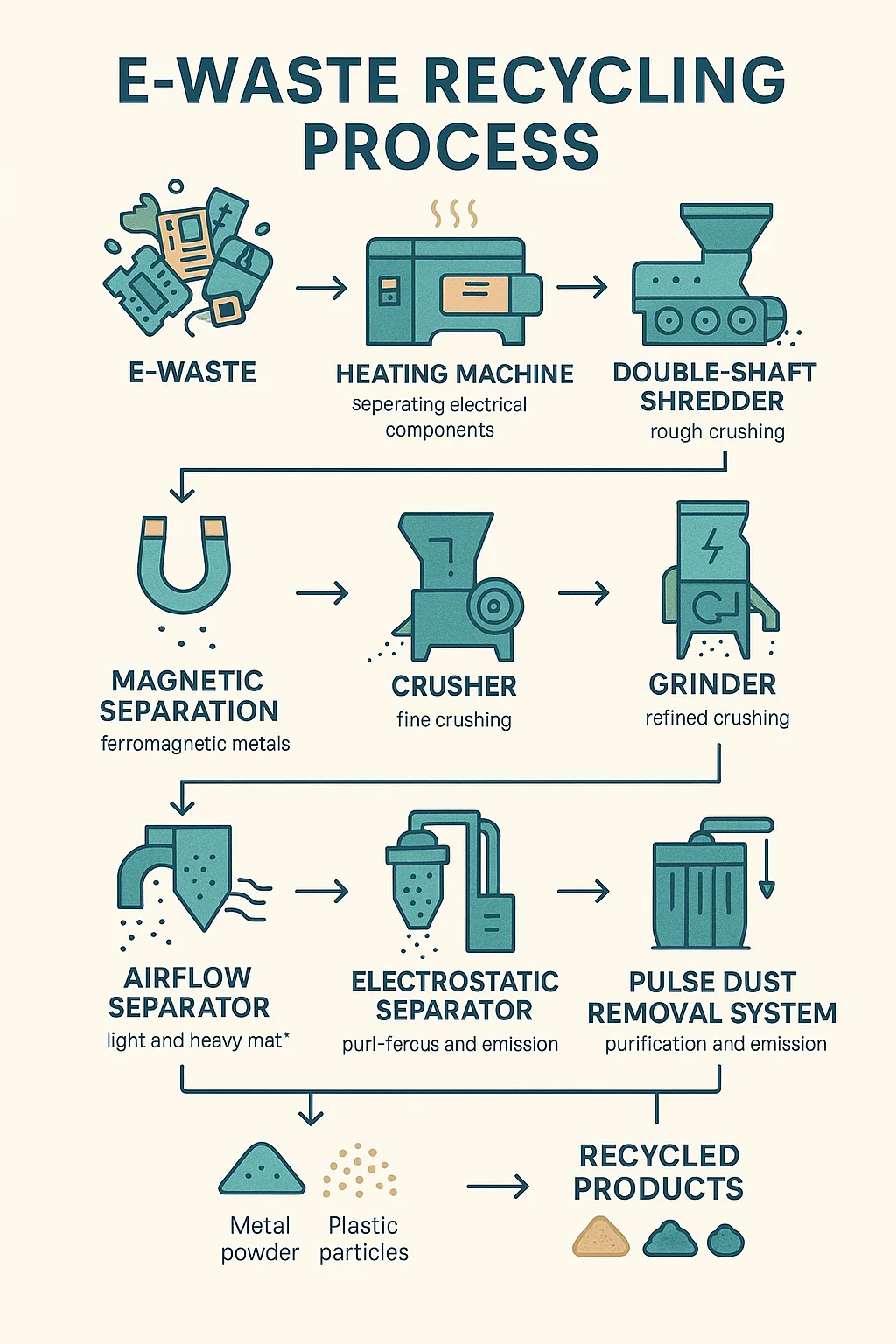 E-WASTE RECYCLING PROCESS

E-WASTE

HEATING MACHINE
seperating electrical components

DOUBLE-SHAFT SHREDDER
rough crushing

MAGNETIC SEPARATION
ferromagnetic metals

CRUSHER
fine crushing

GRINDER
refined crushing

AIRFLOW SEPARATOR
light and heavy mat*

ELECTROSTATIC SEPARATOR
purl-fercus and emission

PULSE DUST REMOVAL SYSTEM
purification and emission

Metal powder

Plastic particles

RECYCLED PRODUCTS